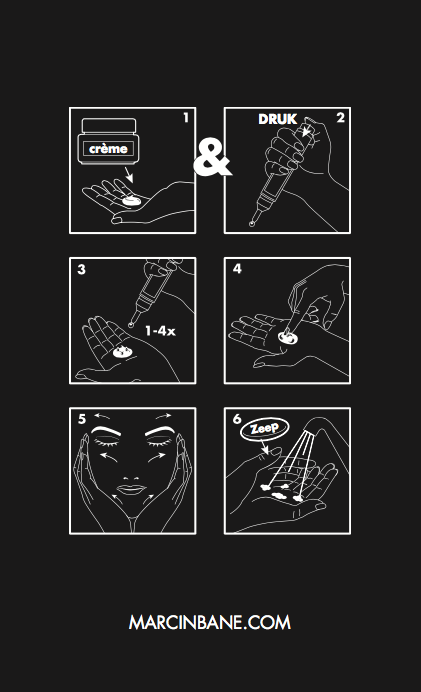 1
crème
&
DRUK 2
3
1-4x
4
5
6
Zeep
MARCINBANE.COM